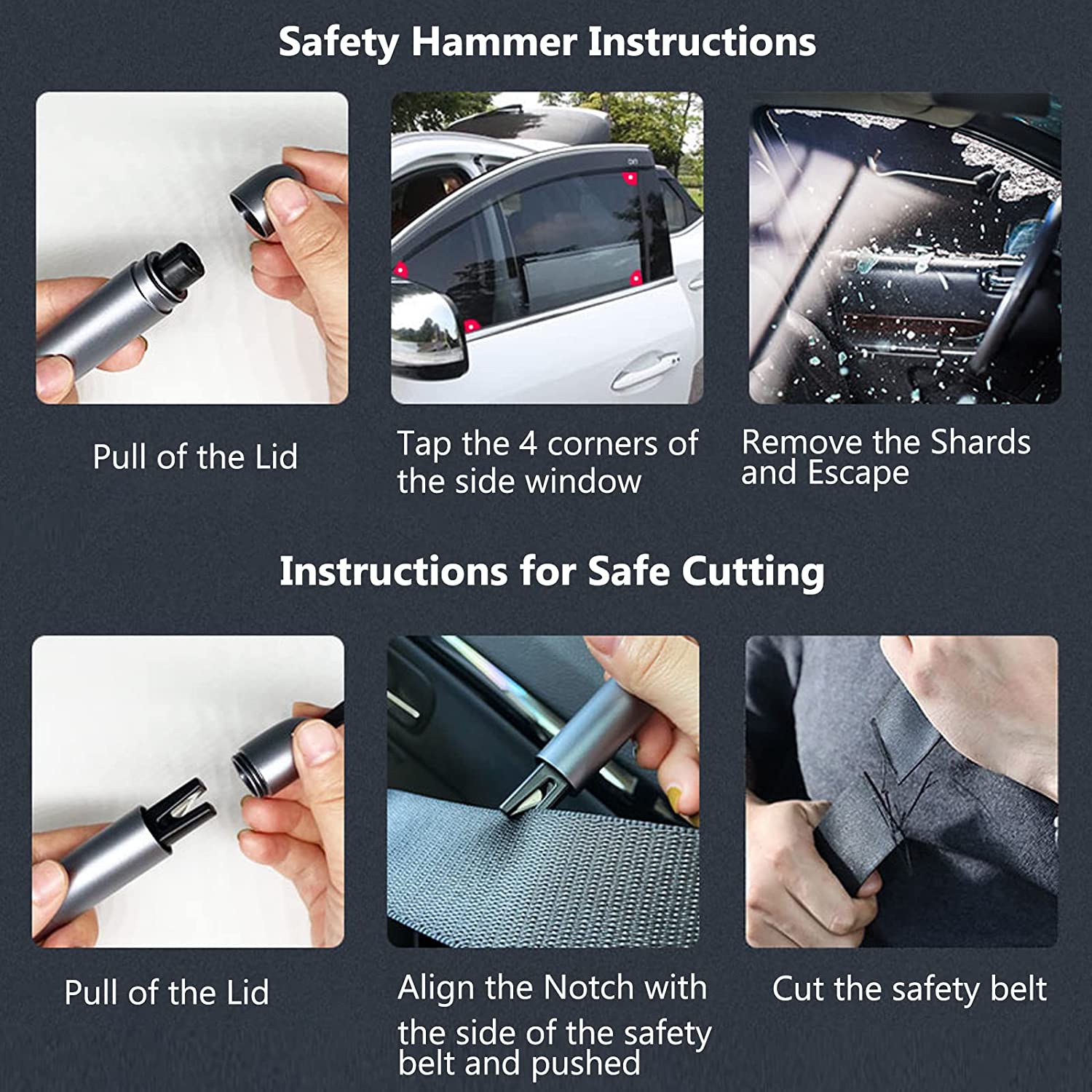 Safety Hammer Instructions

Pull of the Lid

Tap the 4 corners of the side window

Remove the Shards and Escape

Instructions for Safe Cutting

Pull of the Lid

Align the Notch with the side of the safety belt and pushed

Cut the safety belt